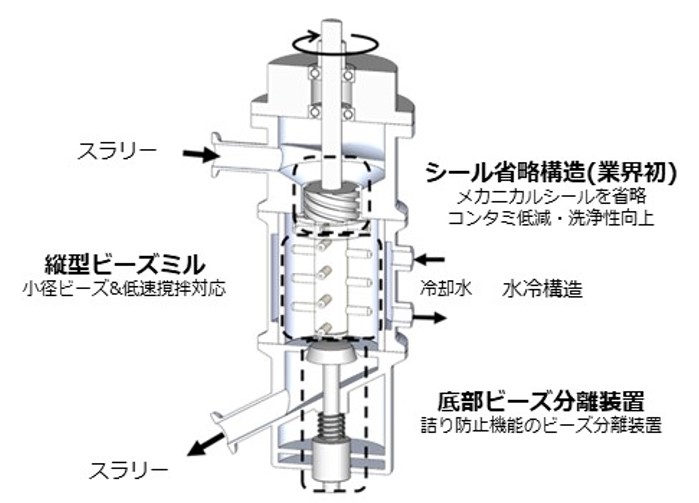 スラリー

シール省略構造(業界初)
メカニカルシールを省略
コンタミ低減・洗浄性向上

縦型ビーズミル
小径ビーズ&低速撹拌対応

冷却水　水冷構造

底部ビーズ分離装置
詰り防止機能のビーズ分離装置

スラリー